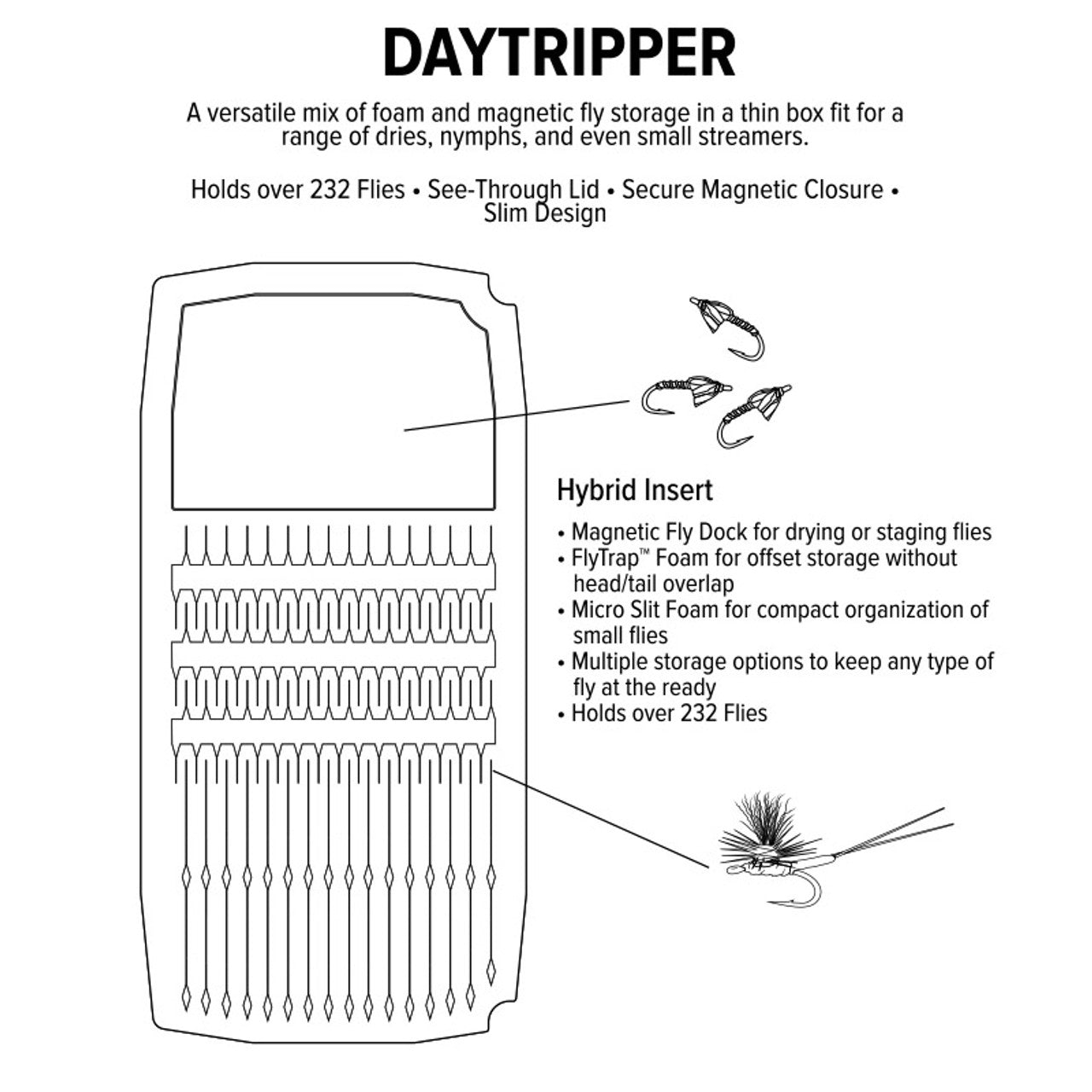 DAYTRIPPER

A versatile mix of foam and magnetic fly storage in a thin box fit for a range of dries, nymphs, and even small streamers.

Holds over 232 Flies • See-Through Lid • Secure Magnetic Closure • Slim Design

Hybrid Insert

• Magnetic Fly Dock for drying or staging flies
• FlyTrap™ Foam for offset storage without head/tail overlap
• Micro Slit Foam for compact organization of small flies
• Multiple storage options to keep any type of fly at the ready
• Holds over 232 Flies